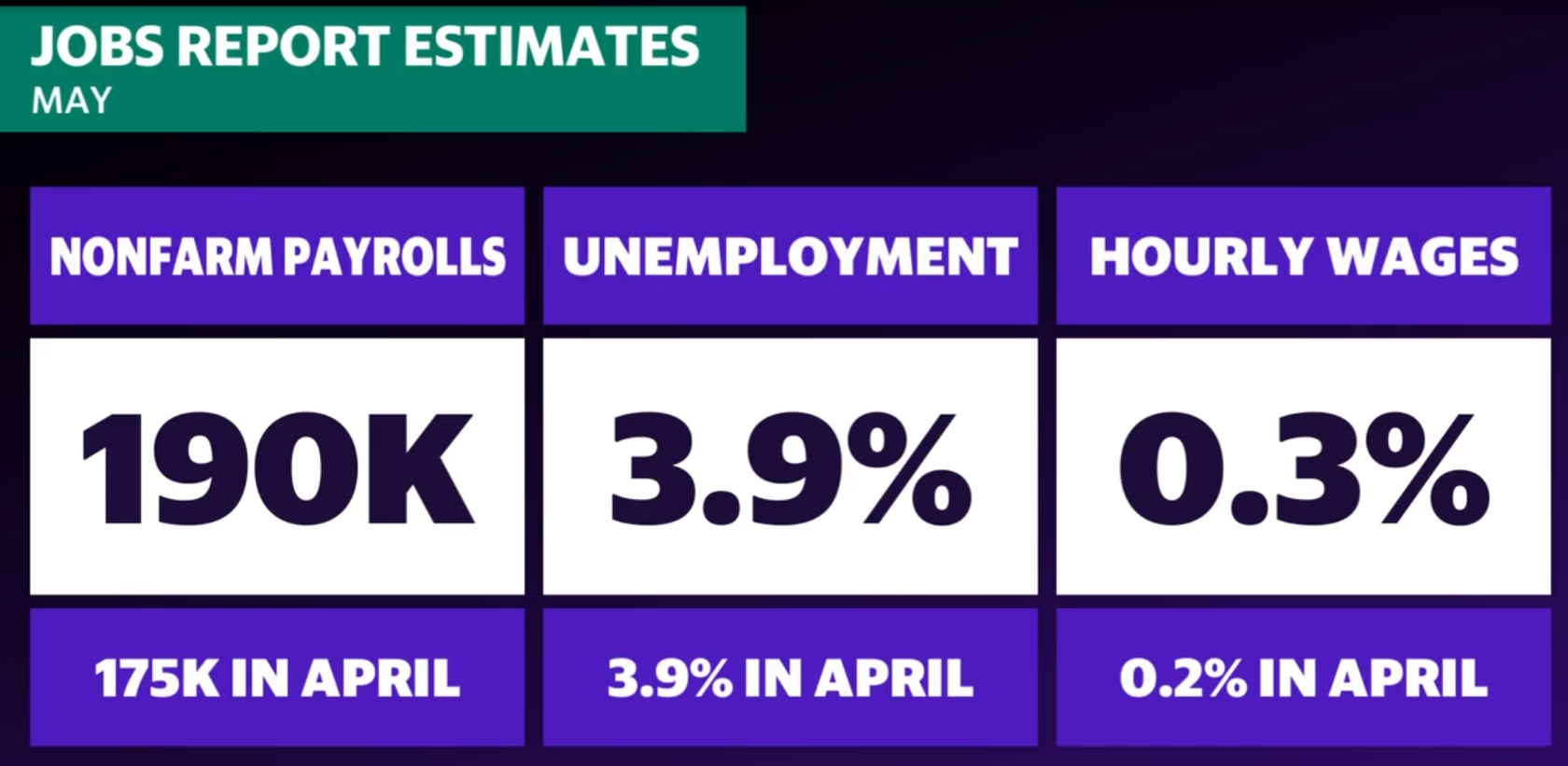 JOBS REPORT ESTIMATES
MAY

NONFARM PAYROLLS

190K

175K IN APRIL

UNEMPLOYMENT

3.9%

3.9% IN APRIL

HOURLY WAGES

0.3%

0.2% IN APRIL